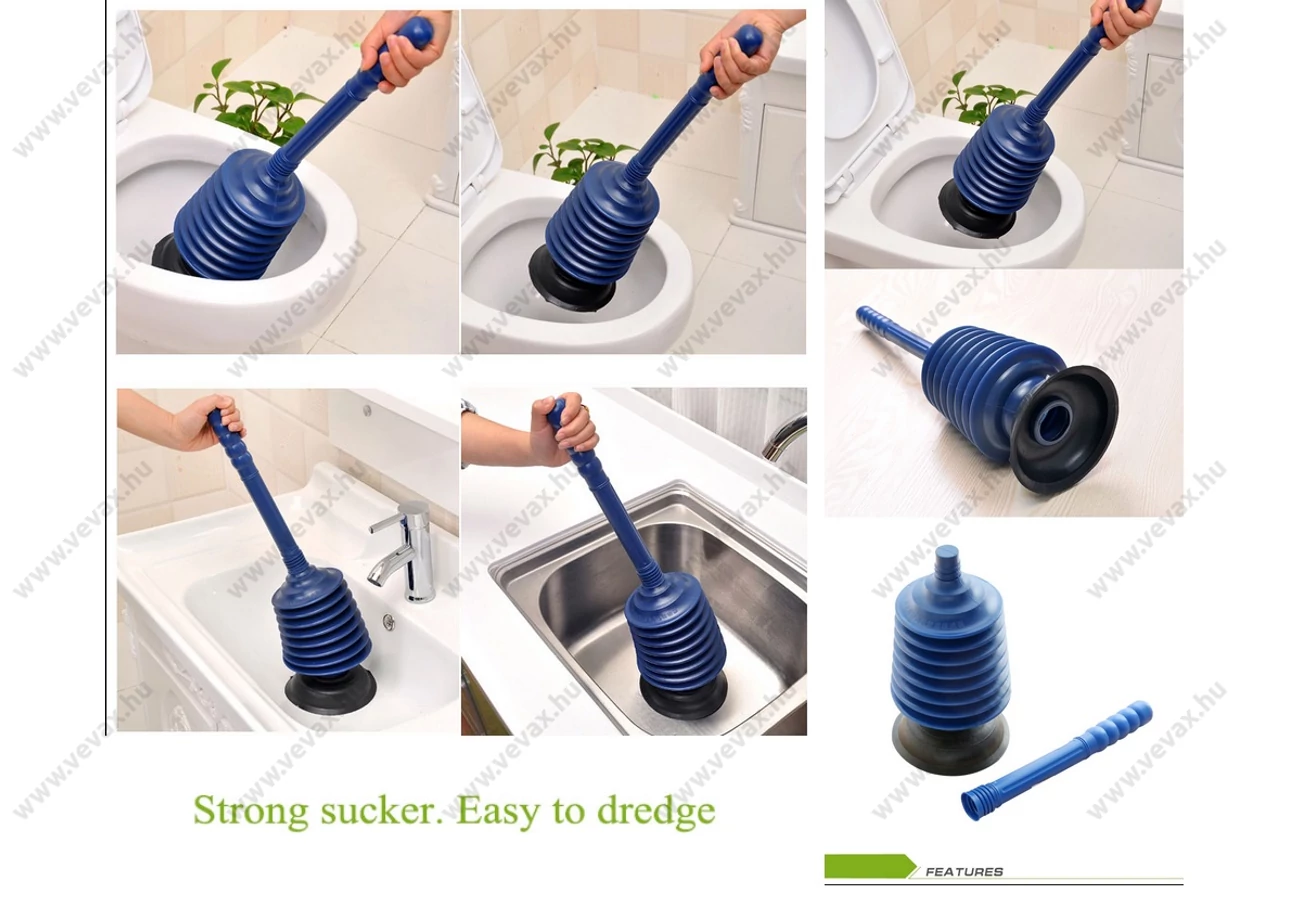 www.vevax.hu

Strong sucker. Easy to dredge

FEATURES